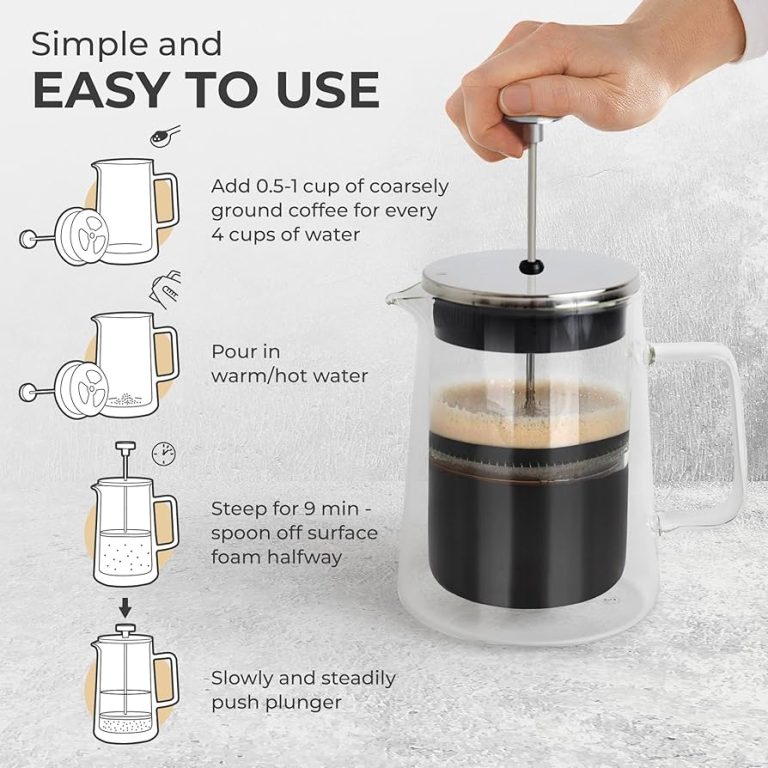 Simple and
EASY TO USE

Add 0.5-1 cup of coarsely ground coffee for every 4 cups of water

Pour in warm/hot water

Steep for 9 min - spoon off surface foam halfway

Slowly and steadily push plunger