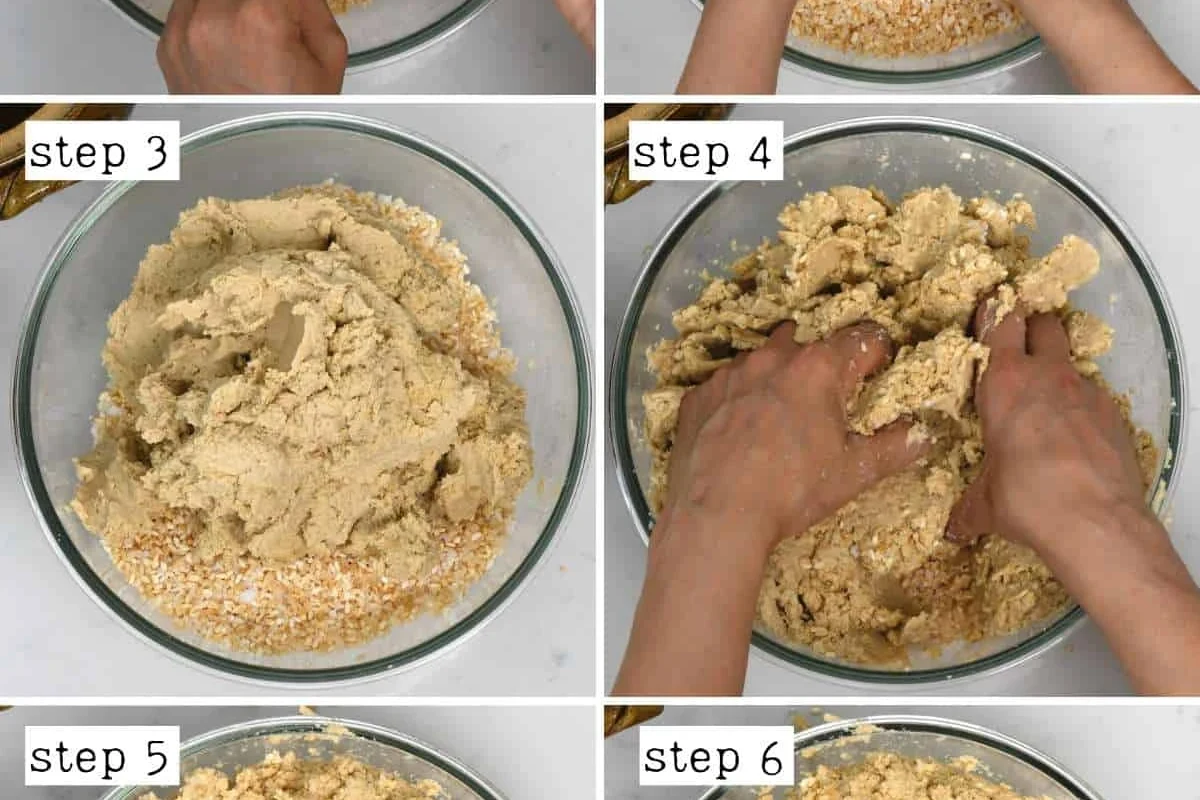 step 3

step 4

step 5

step 6